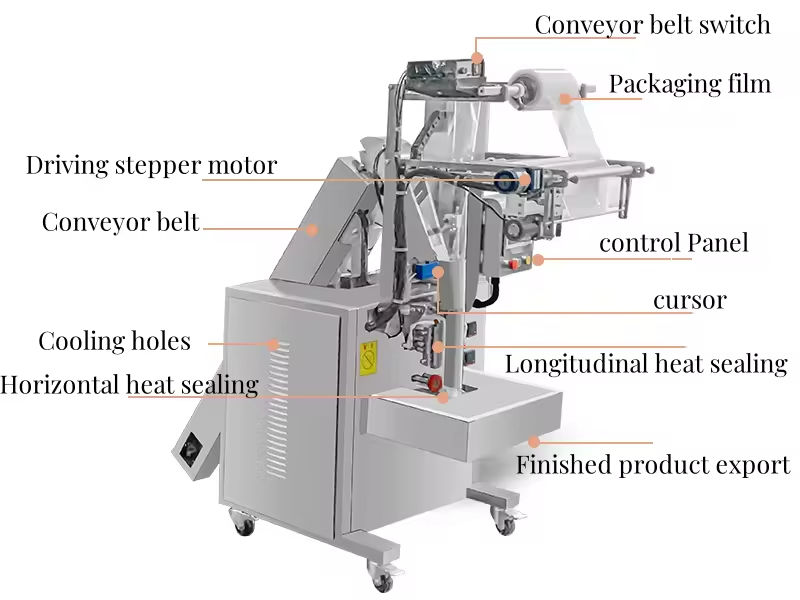 Conveyor belt switch
Packaging film
Driving stepper motor
Conveyor belt
control Panel
cursor
Cooling holes
Longitudinal heat sealing
Horizontal heat sealing
Finished product export