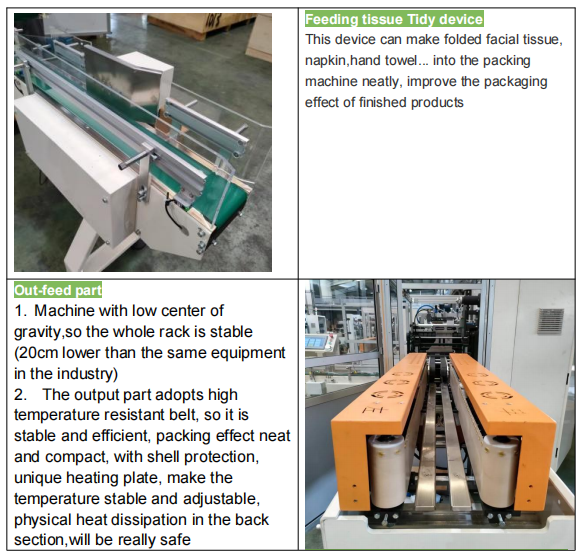 Feeding tissue Tidy device
This device can make folded facial tissue, napkin,hand towel... into the packing machine neatly, improve the packaging effect of finished products

Out-feed part
1. Machine with low center of gravity,so the whole rack is stable (20cm lower than the same equipment in the industry)
2. The output part adopts high temperature resistant belt, so it is stable and efficient, packing effect neat and compact, with shell protection, unique heating plate, make the temperature stable and adjustable, physical heat dissipation in the back section,will be really safe